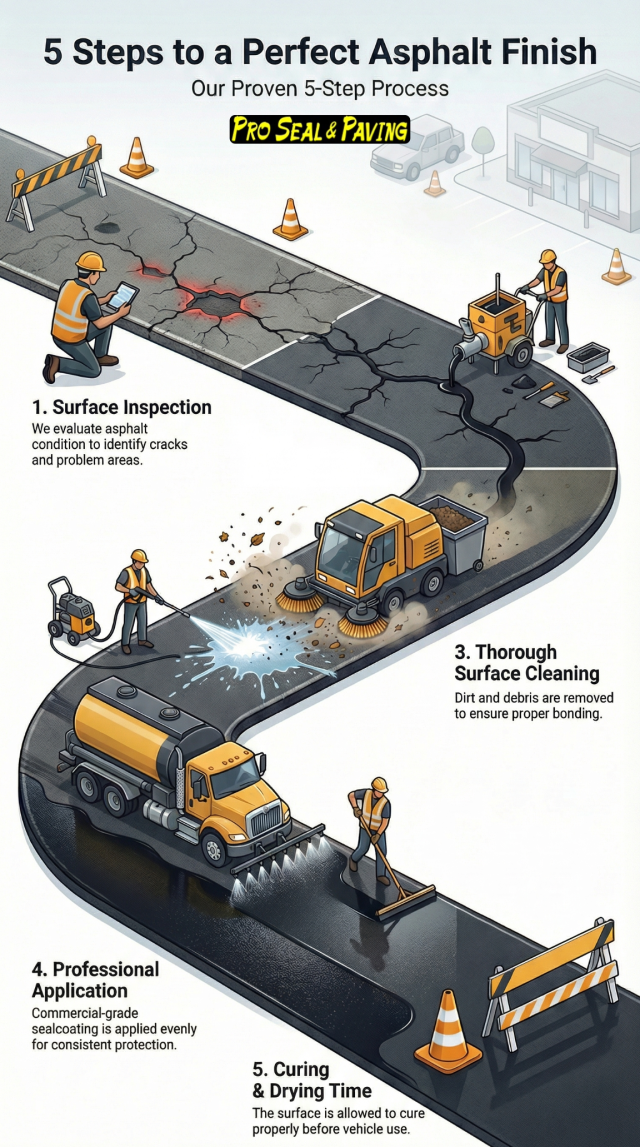 5 Steps to a Perfect Asphalt Finish

Our Proven 5-Step Process

PRO SEAL & PAVING

1. Surface Inspection
We evaluate asphalt condition to identify cracks and problem areas.

3. Thorough Surface Cleaning
Dirt and debris are removed to ensure proper bonding.

4. Professional Application
Commercial-grade sealcoating is applied evenly for consistent protection.

5. Curing & Drying Time
The surface is allowed to cure properly before vehicle use.